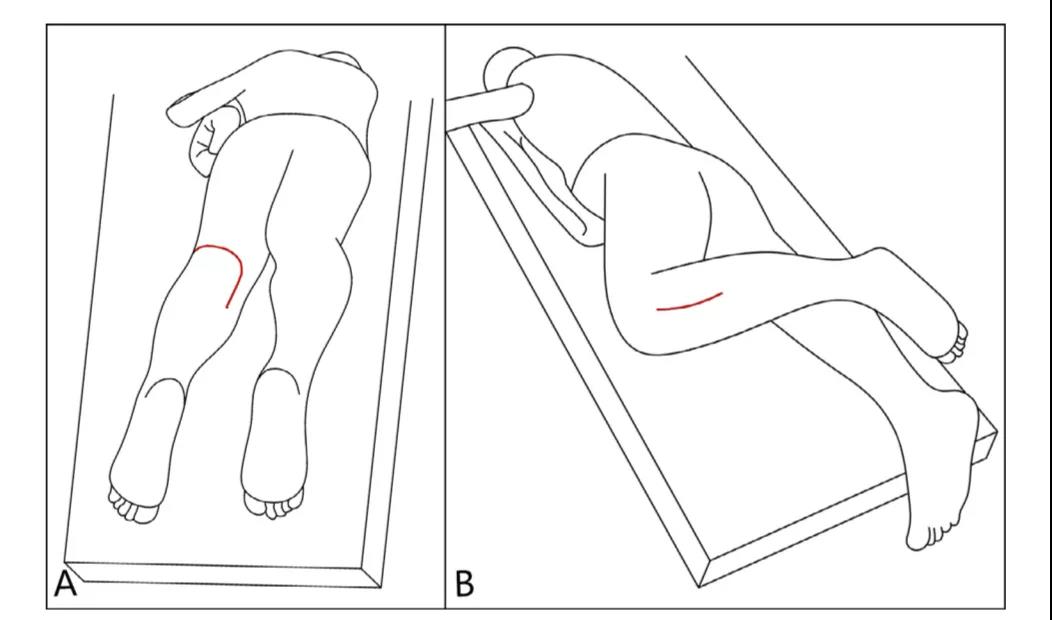 A

B