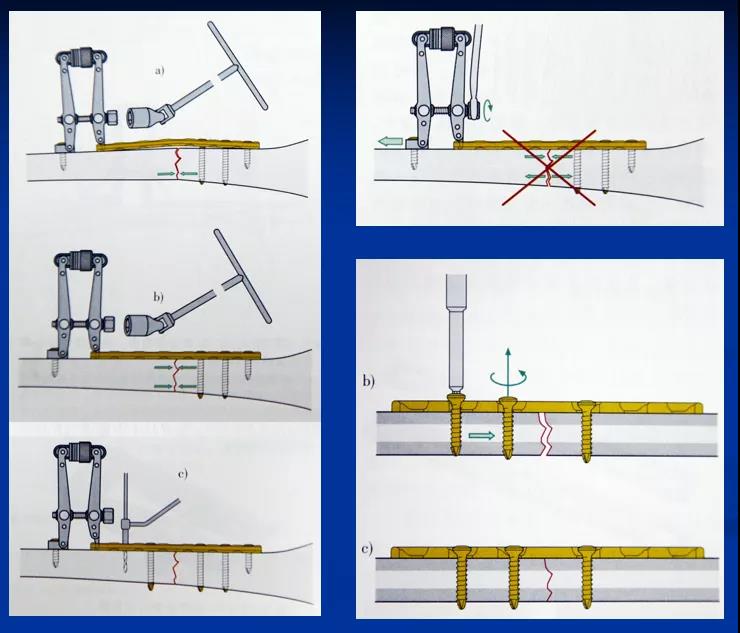 a)

b)

c)

b)

c)