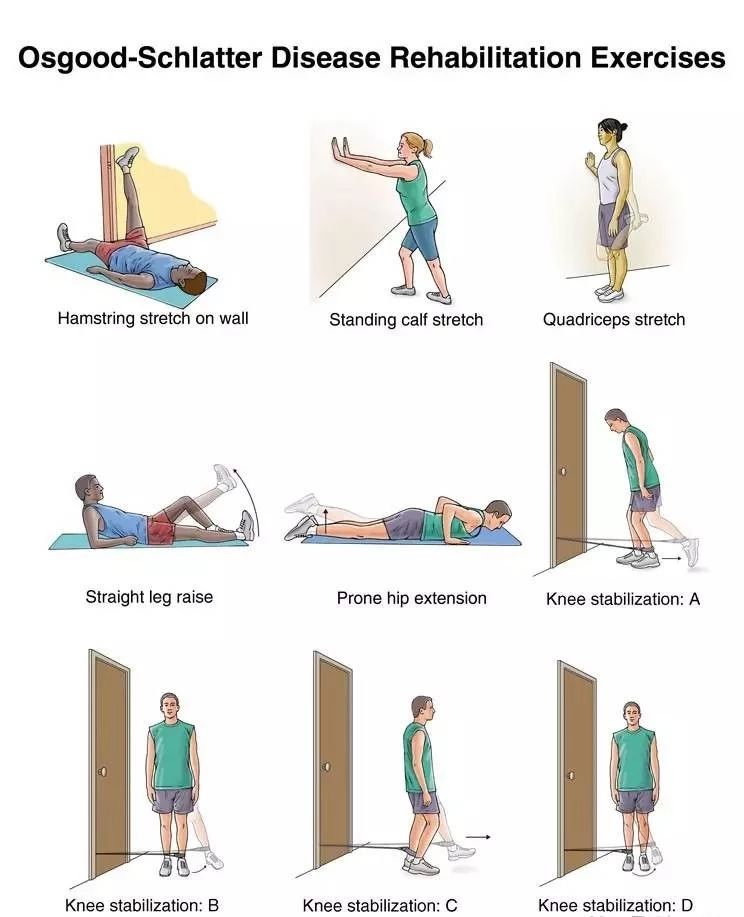 Osgood-Schlatter Disease Rehabilitation Exercises

Hamstring stretch on wall

Standing calf stretch

Quadriceps stretch

Straight leg raise

Prone hip extension

Knee stabilization: A

Knee stabilization: B

Knee stabilization: C

Knee stabilization: D