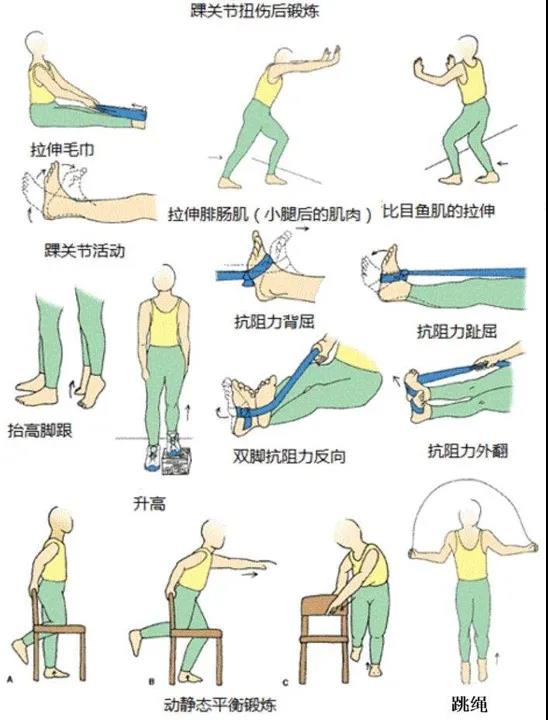 踝关节扭伤后锻炼

拉伸毛巾

拉伸腓肠肌（小腿后的肌肉）

比目鱼肌的拉伸

踝关节活动

抗阻力背屈

抗阻力趾屈

抬高脚跟

双脚抗阻力反向

抗阻力外翻

升高

A

B

C

动静态平衡锻炼

跳绳