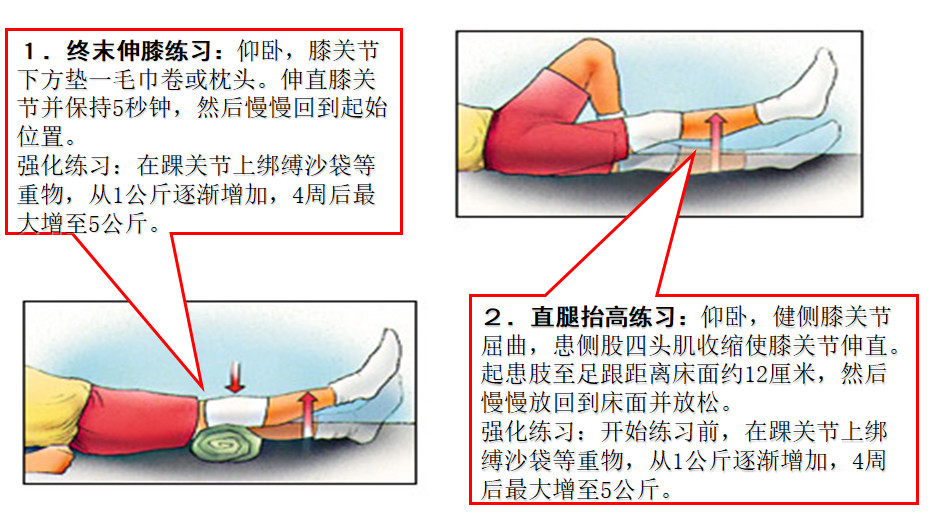 1．终末伸膝练习：仰卧，膝关节下方垫一毛巾卷或枕头。伸直膝关节并保持5秒钟，然后慢慢回到起始位置。
强化练习：在踝关节上绑缚沙袋等重物，从1公斤逐渐增加，4周后最大增至5公斤。

2．直腿抬高练习：仰卧，健侧膝关节屈曲，患侧股四头肌收缩使膝关节伸直。起患肢至足跟距离床面约12厘米，然后慢慢放回到床面并放松。
强化练习：开始练习前，在踝关节上绑缚沙袋等重物，从1公斤逐渐增加，4周后最大增至5公斤。