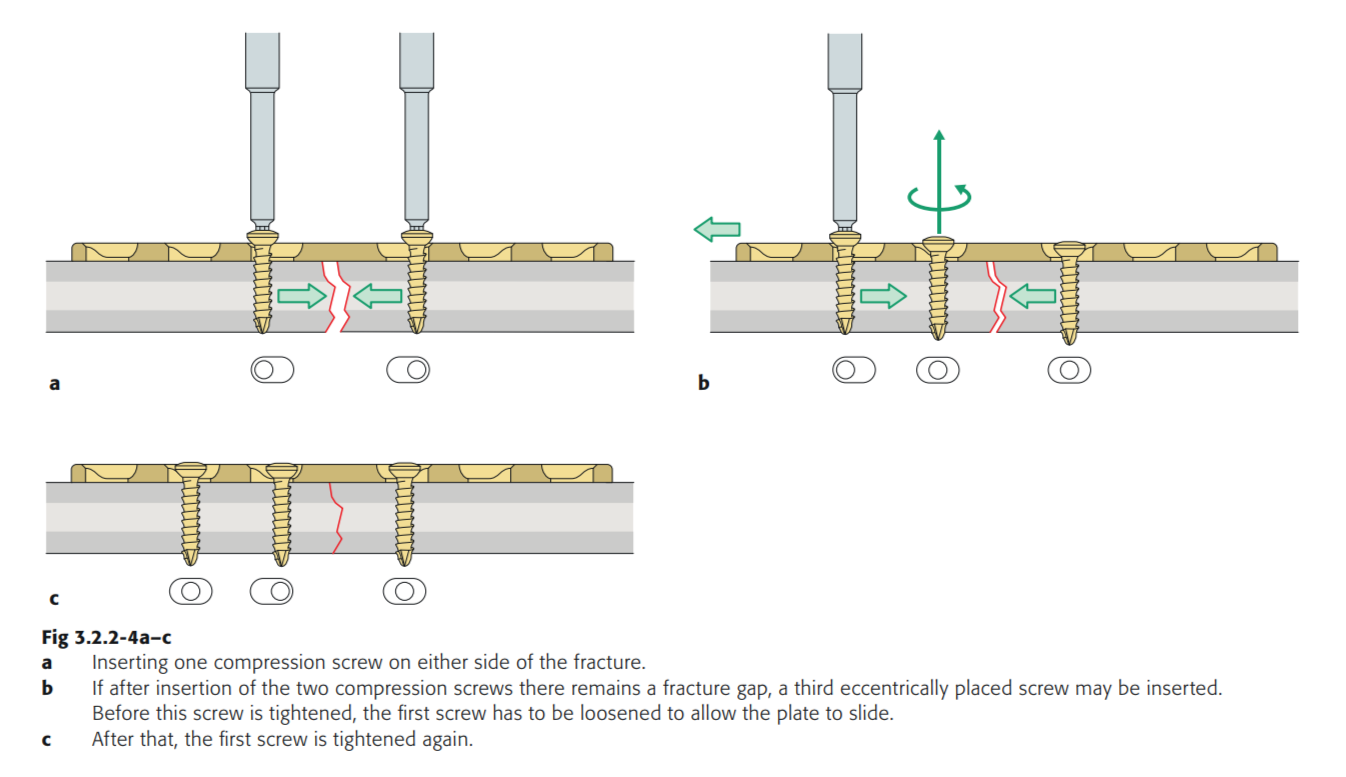 a

b

c

Fig 3.2.2-4a–c
a Inserting one compression screw on either side of the fracture.
b If after insertion of the two compression screws there remains a fracture gap, a third eccentrically placed screw may be inserted. Before this screw is tightened, the first screw has to be loosened to allow the plate to slide.
c After that, the first screw is tightened again.