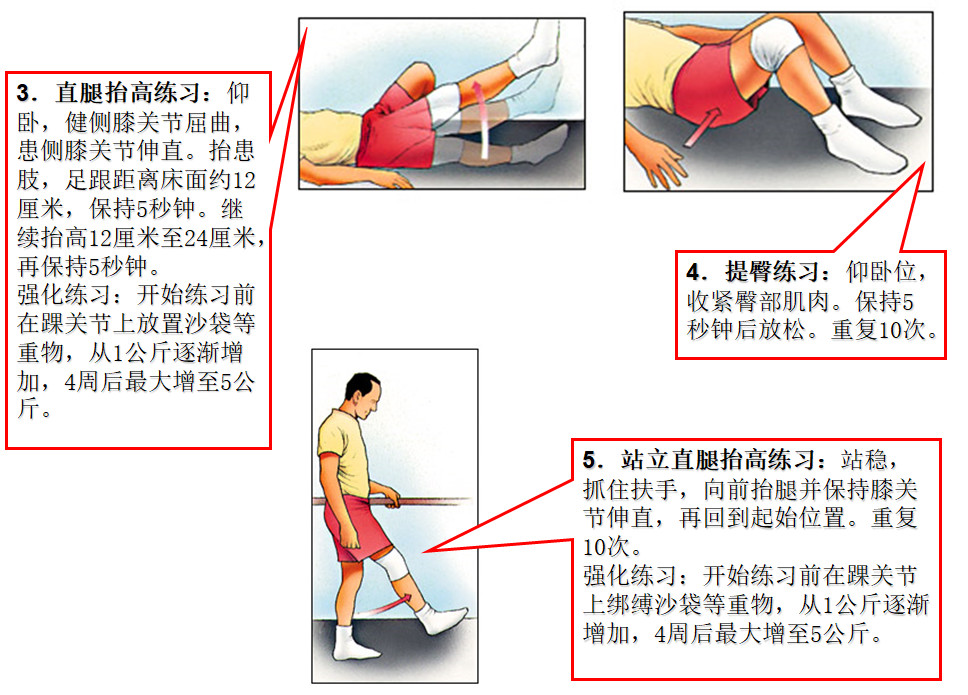 3．直腿抬高练习：仰卧，健侧膝关节屈曲，患侧膝关节伸直。抬患肢，足跟距离床面约12厘米，保持5秒钟。继续抬高12厘米至24厘米，再保持5秒钟。
强化练习：开始练习前在踝关节上放置沙袋等重物，从1公斤逐渐增加，4周后最大增至5公斤。

4．提臀练习：仰卧位，收紧臀部肌肉。保持5秒钟后放松。重复10次。

5．站立直腿抬高练习：站稳，抓住扶手，向前抬腿并保持膝关节伸直，再回到起始位置。重复10次。
强化练习：开始练习前在踝关节上绑缚沙袋等重物，从1公斤逐渐增加，4周后最大增至5公斤。