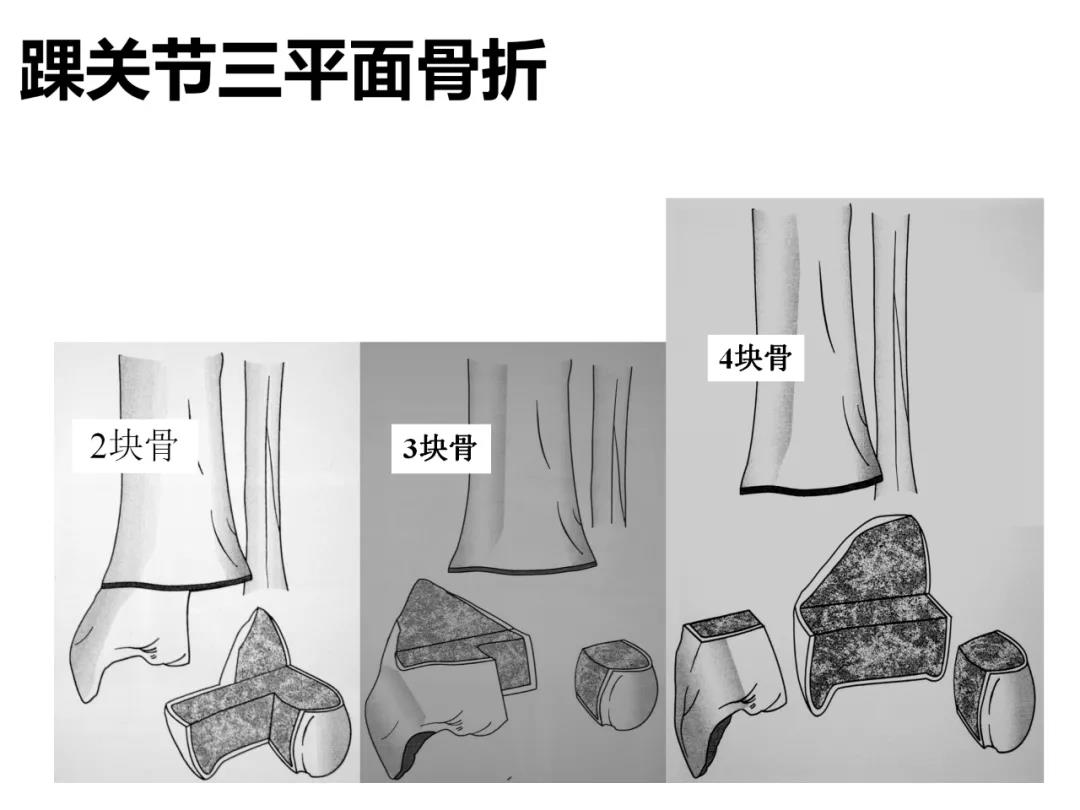 踝关节三平面骨折

2块骨

3块骨

4块骨