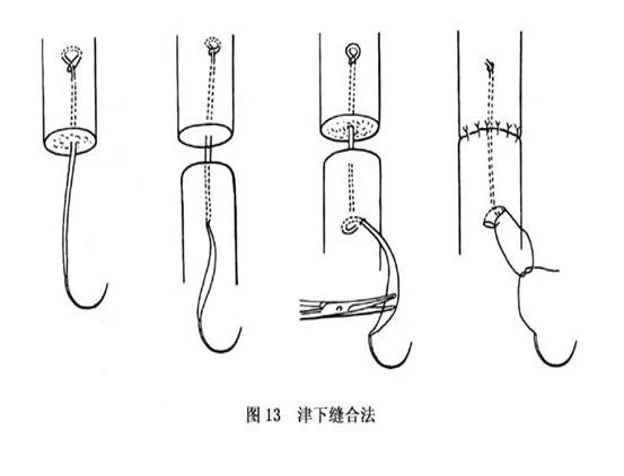 图 13　津下缝合法