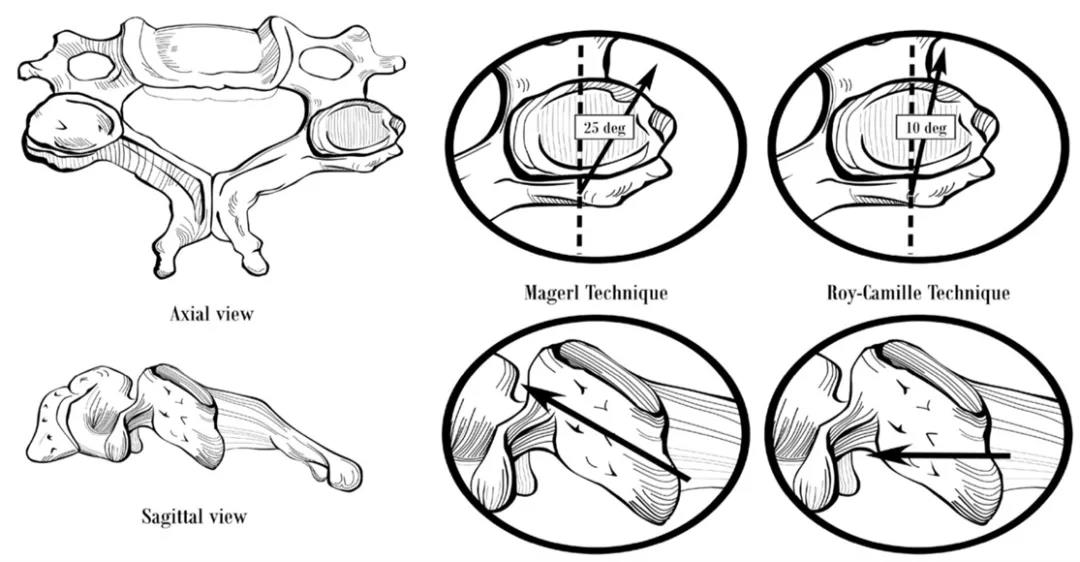 25 deg

10 deg

Axial view

Magerl Technique

Roy-Camille Technique

Sagittal view