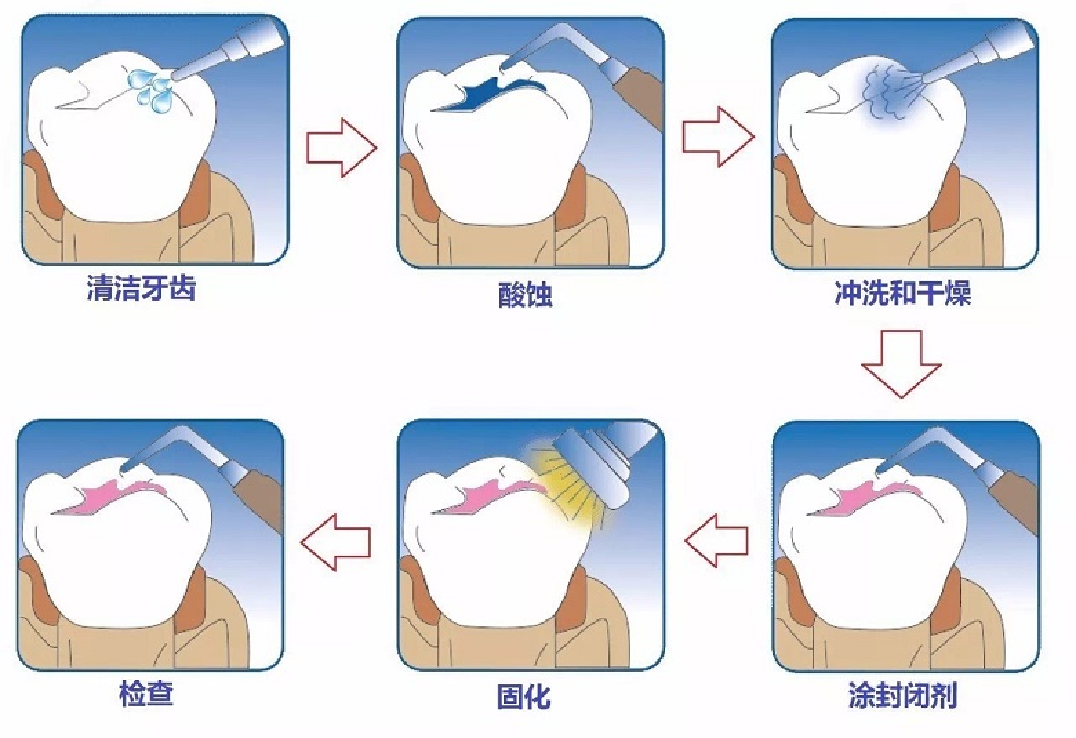 清洁牙齿

酸蚀

冲洗和干燥

涂封闭剂

固化

检查