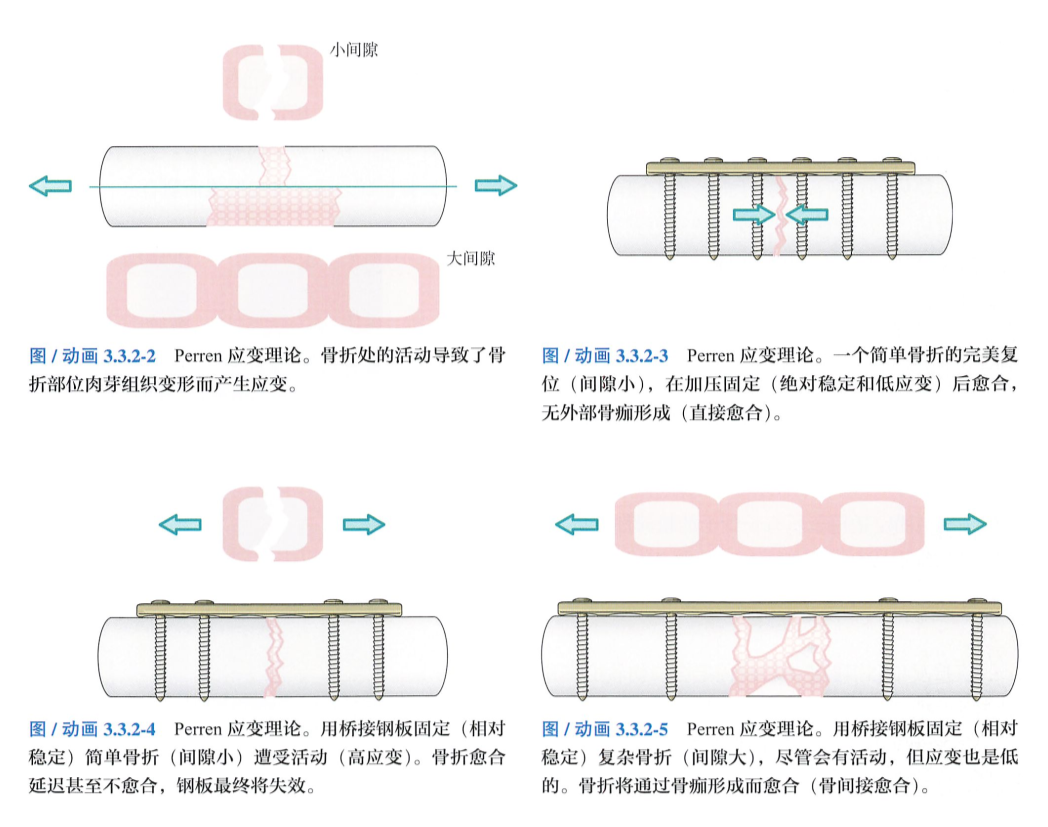 小间隙

大间隙

图 / 动画 3.3.2-2 Perren 应变理论。骨折处的活动导致了骨折部位肉芽组织变形而产生应变。

图 / 动画 3.3.2-3 Perren 应变理论。一个简单骨折的完美复位（间隙小），在加压固定（绝对稳定和低应变）后愈合，无外部骨痂形成（直接愈合）。

图 / 动画 3.3.2-4 Perren 应变理论。用桥接钢板固定（相对稳定）简单骨折（间隙小）遭受活动（高应变）。骨折愈合延迟甚至不愈合，钢板最终将失效。

图 / 动画 3.3.2-5 Perren 应变理论。用桥接钢板固定（相对稳定）复杂骨折（间隙大），尽管会有活动，但应变也是低的。骨折将通过骨痂形成而愈合（骨间接愈合）。